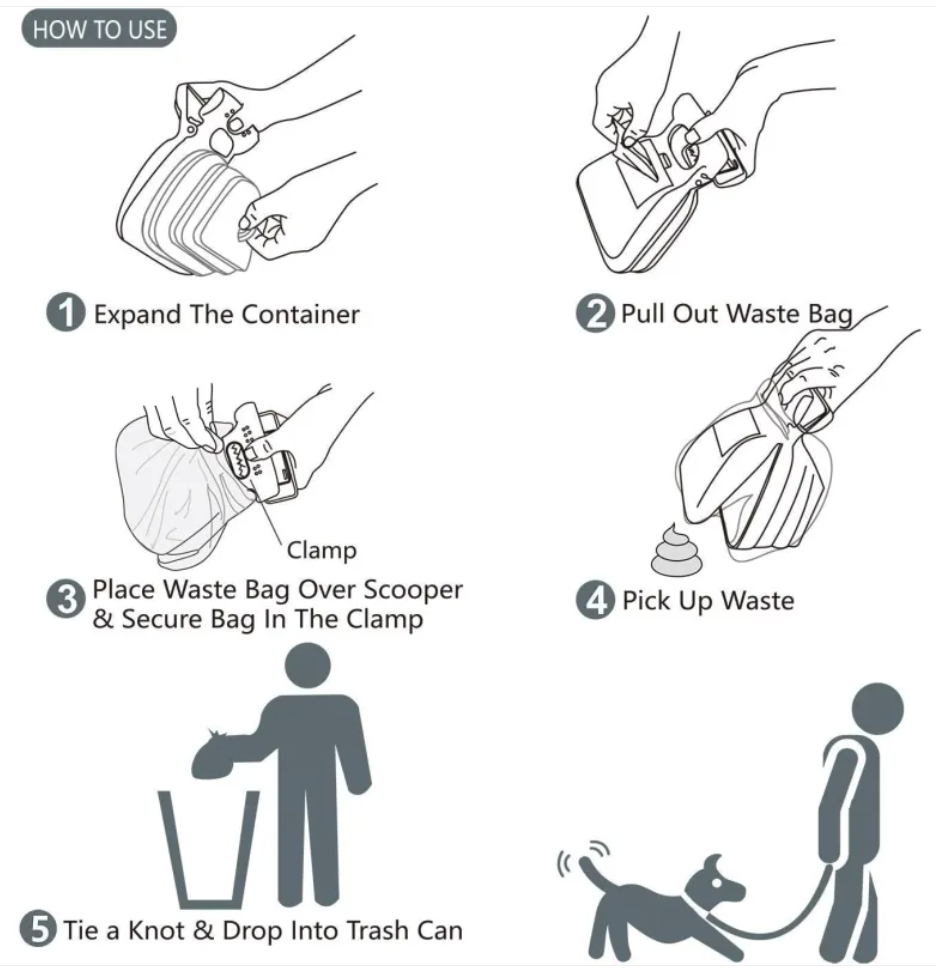 HOW TO USE

1 Expand The Container

2 Pull Out Waste Bag

Clamp

3 Place Waste Bag Over Scooper & Secure Bag In The Clamp

4 Pick Up Waste

5 Tie a Knot & Drop Into Trash Can